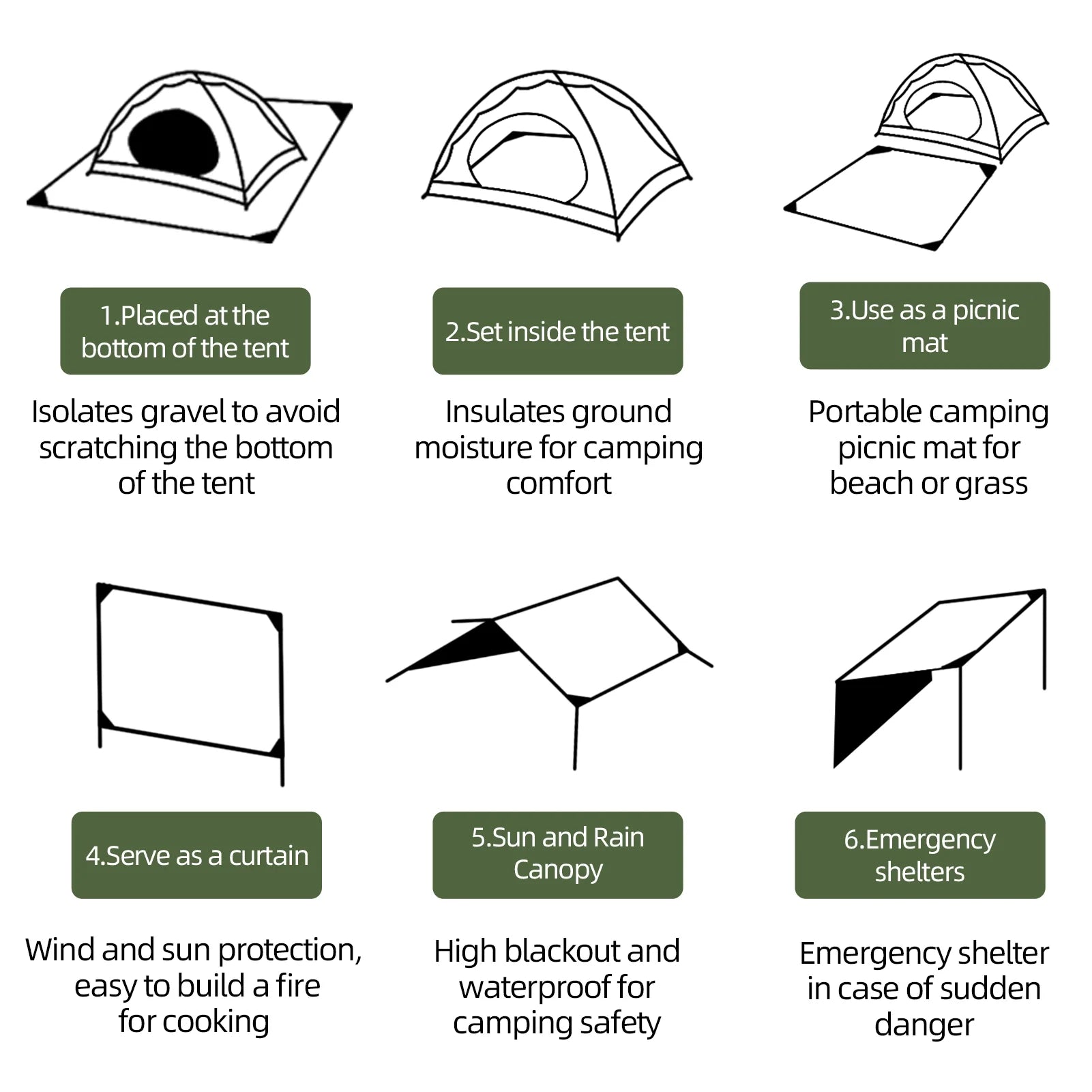 1.Placed at the bottom of the tent

Isolates gravel to avoid scratching the bottom of the tent

2.Set inside the tent

Insulates ground moisture for camping comfort

3.Use as a picnic mat

Portable camping picnic mat for beach or grass

4.Serve as a curtain

Wind and sun protection, easy to build a fire for cooking

5.Sun and Rain Canopy

High blackout and waterproof for camping safety

6.Emergency shelters

Emergency shelter in case of sudden danger